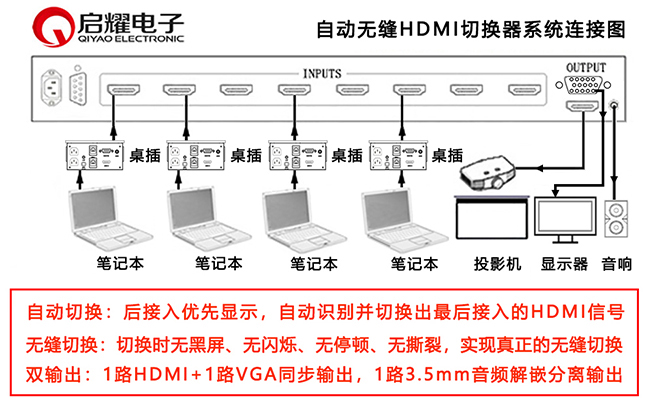 启耀电子
QIYAO ELECTRONIC

自动无缝HDMI切换器系统连接图

INPUTS

OUTPUT

桌插 桌插 桌插 桌插

笔记本 笔记本 笔记本 笔记本

投影机 显示器 音响

自动切换：后接入优先显示，自动识别并切换出最后接入的HDMI信号
无缝切换：切换时无黑屏、无闪烁、无停顿、无撕裂，实现真正的无缝切换
双输出：1路HDMI+1路VGA同步输出，1路3.5mm音频解嵌分离输出